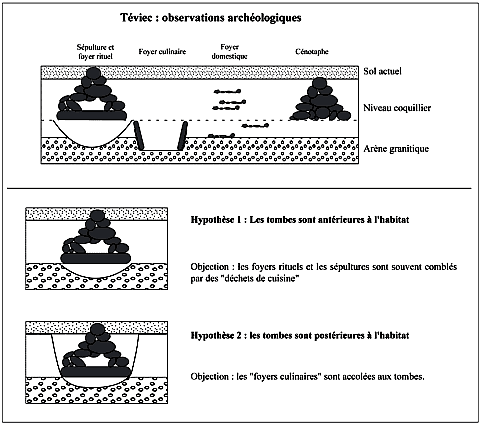 Téviec : observations archéologiques

Sépulture et foyer rituel

Foyer culinaire

Foyer domestique

Cénotaphe

Sol actuel

Niveau coquillier

Arène granitique

Hypothèse 1 : Les tombes sont antérieures à l'habitat

Objection : les foyers rituels et les sépultures sont souvent comblés par des "déchets de cuisine"

Hypothèse 2 : les tombes sont postérieures à l'habitat

Objection : les "foyers culinaires" sont accolées aux tombes.